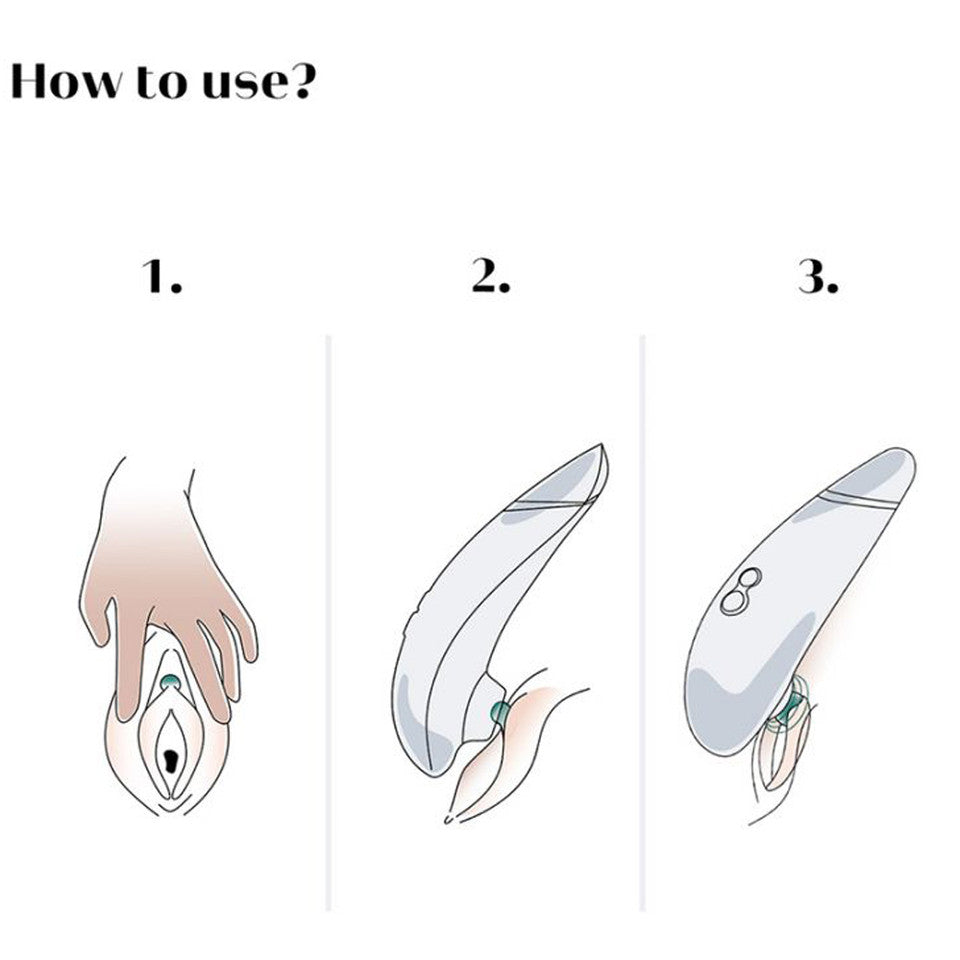 How to use?

1.

2.

3.